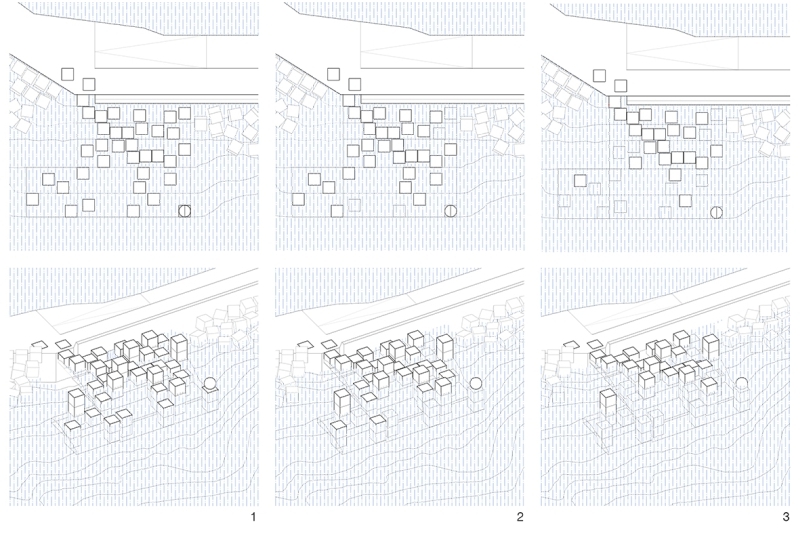 1

2

3